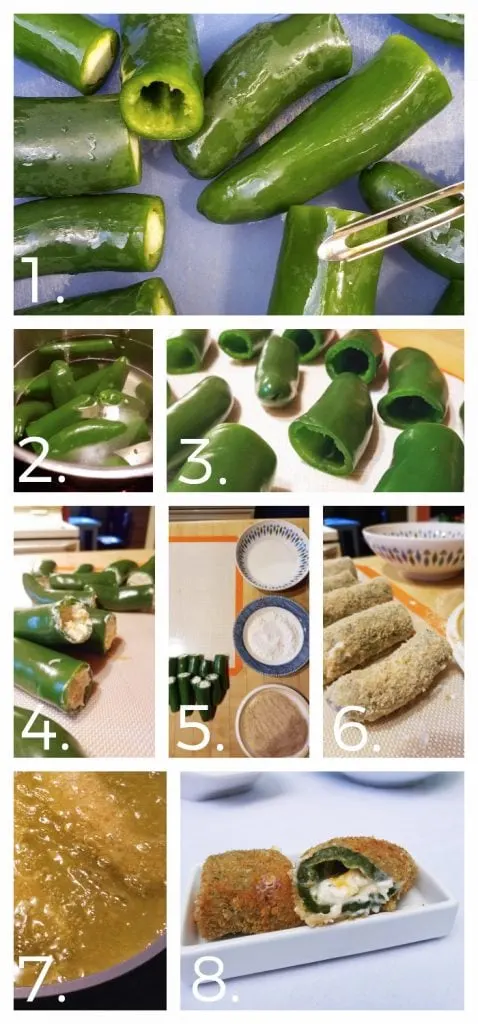 1.

2.

3.

4.

5.

6.

7.

8.